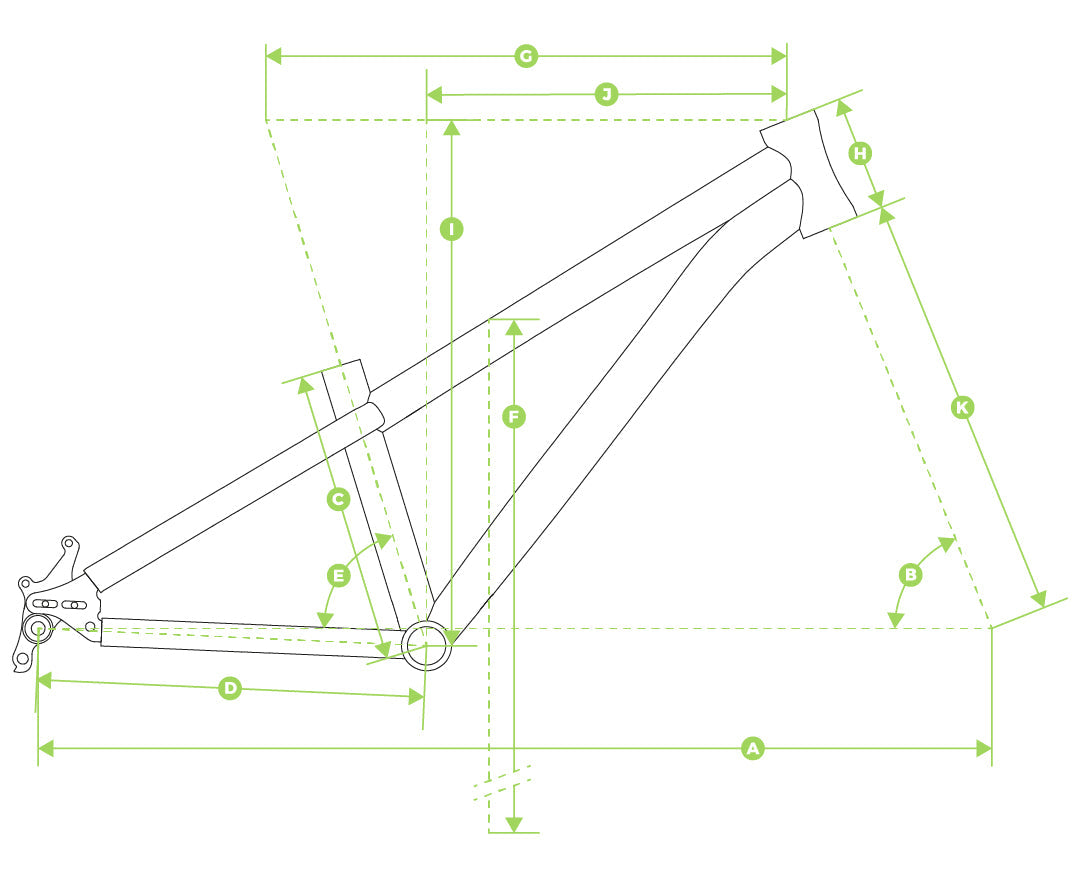 G
J
H
I
F
K
C
E
B
D
A