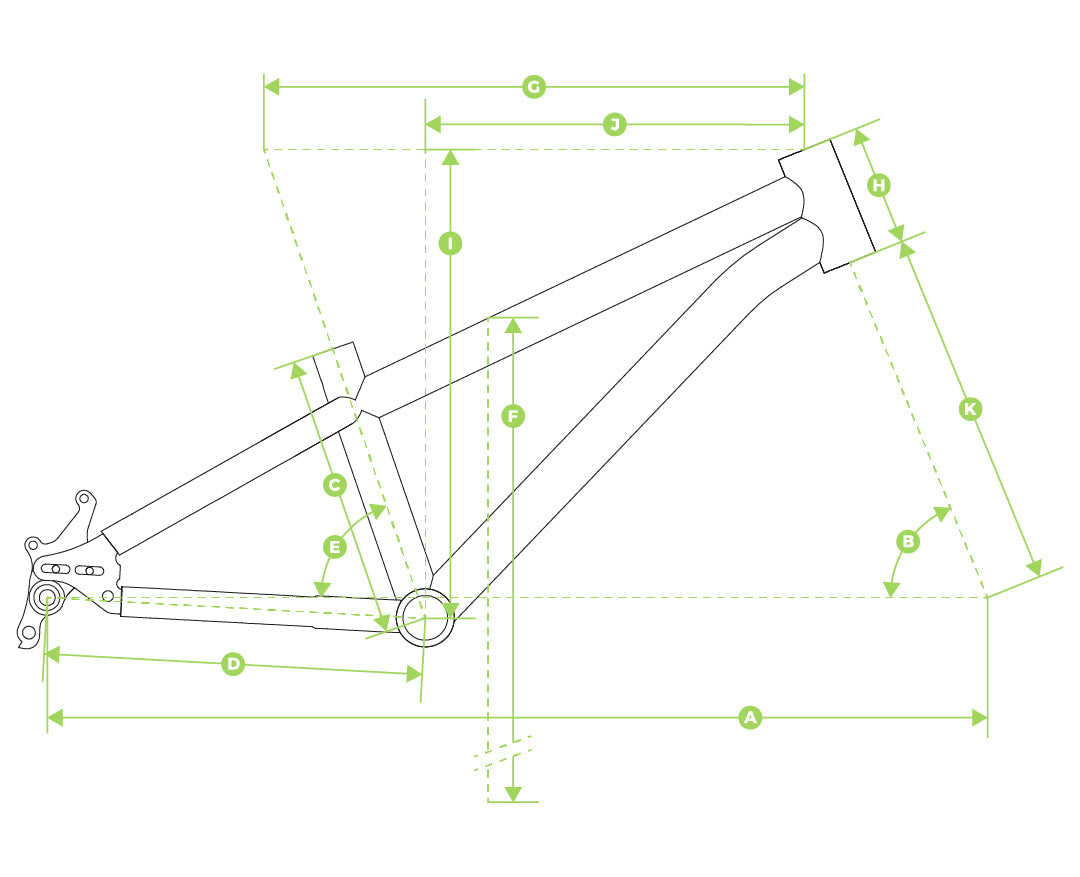 G
J
H
I
F
K
C
E
B
D
A